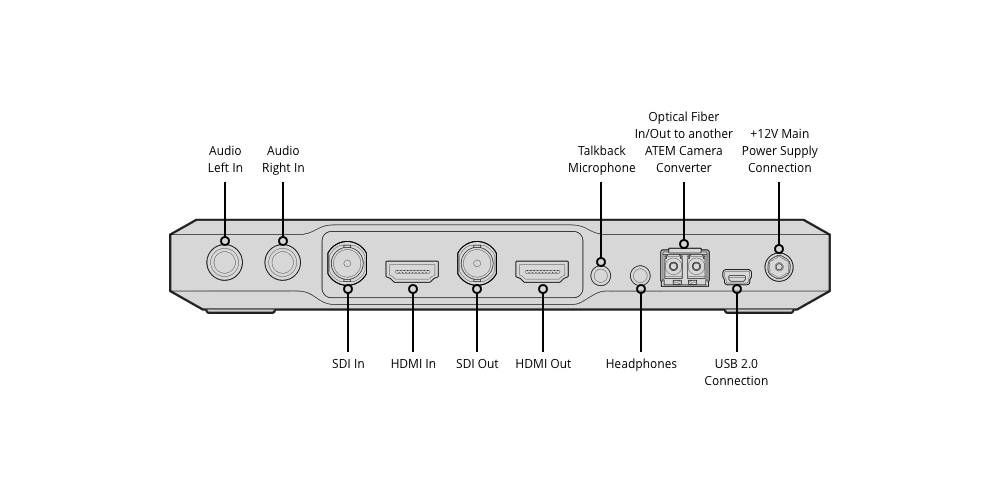 Audio Left In

Audio Right In

Talkback Microphone

Optical Fiber In/Out to another ATEM Camera Converter

+12V Main Power Supply Connection

SDI In

HDMI In

SDI Out

HDMI Out

Headphones

USB 2.0 Connection